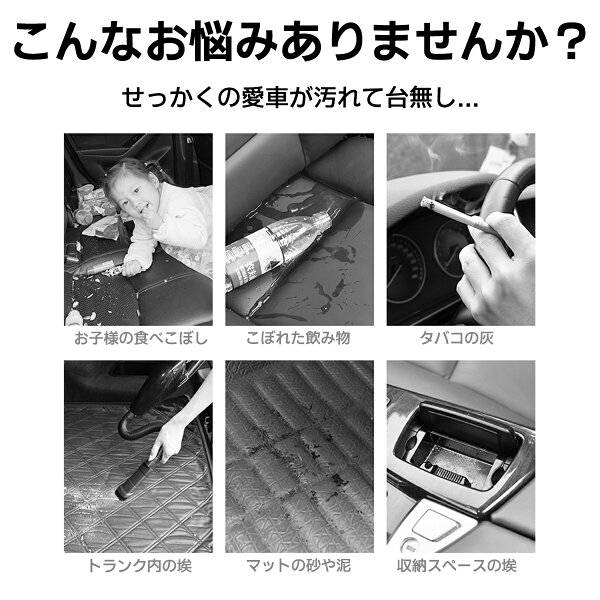 こんなお悩みありませんか？

せっかくの愛車が汚れて台無し...

お子様の食べこぼし

こぼれた飲み物

タバコの灰

トランク内の埃

マットの砂や泥

収納スペースの埃